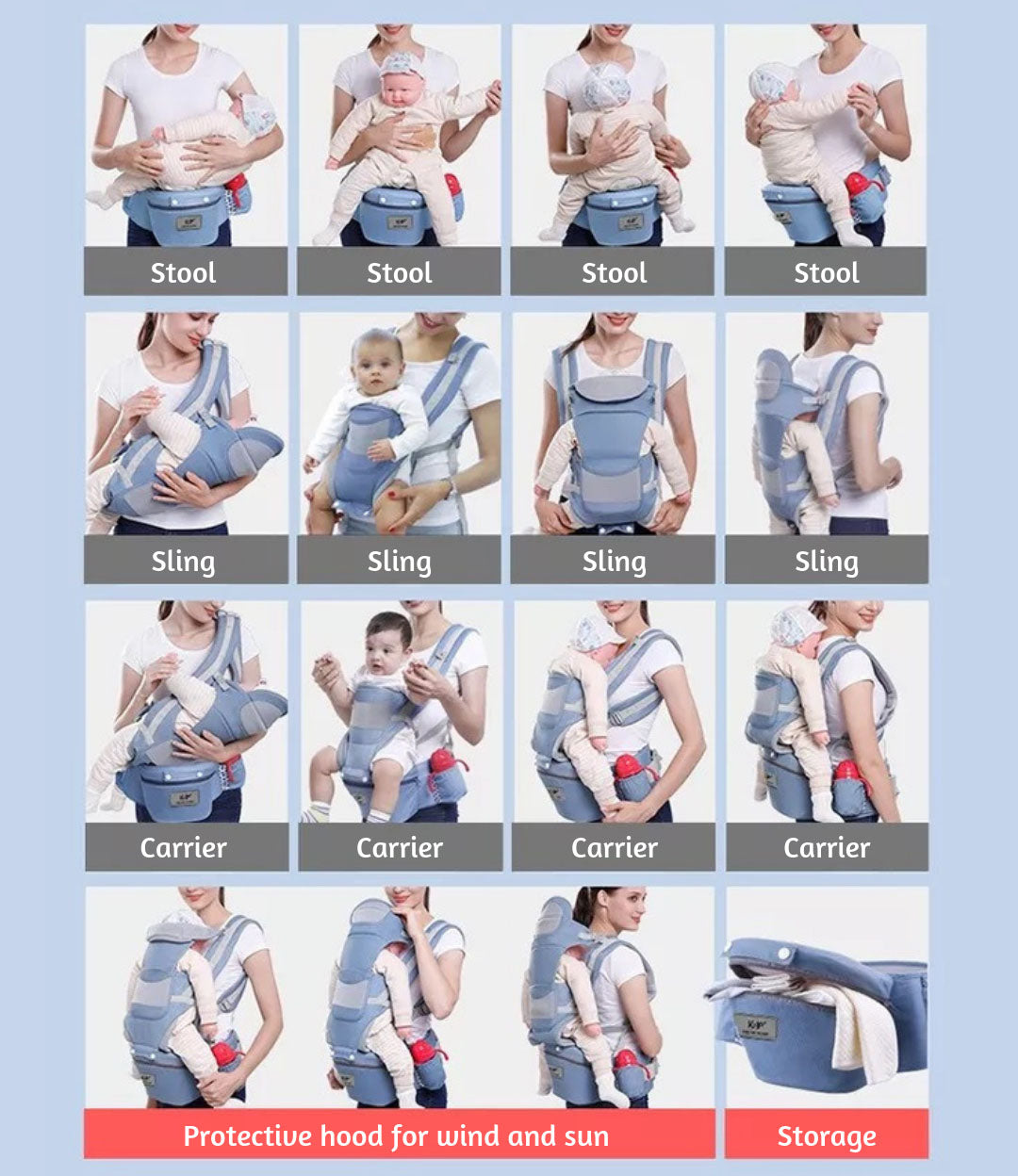 Stool

Stool

Stool

Stool

Sling

Sling

Sling

Sling

Carrier

Carrier

Carrier

Carrier

Protective hood for wind and sun

Storage